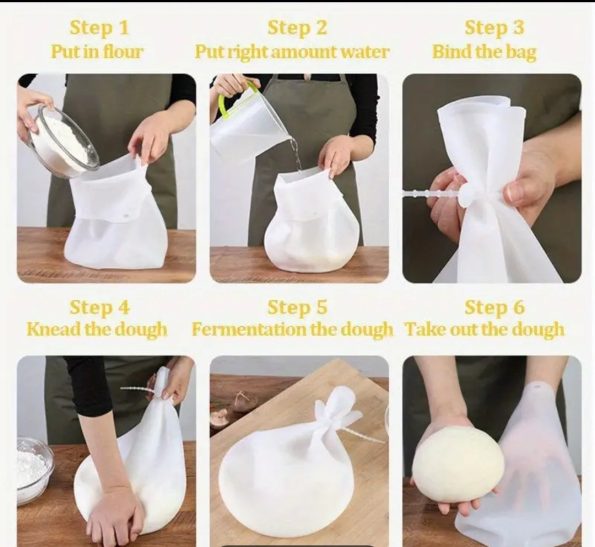 Step 1
Put in flour

Step 2
Put right amount water

Step 3
Bind the bag

Step 4
Knead the dough

Step 5
Fermentation the dough

Step 6
Take out the dough