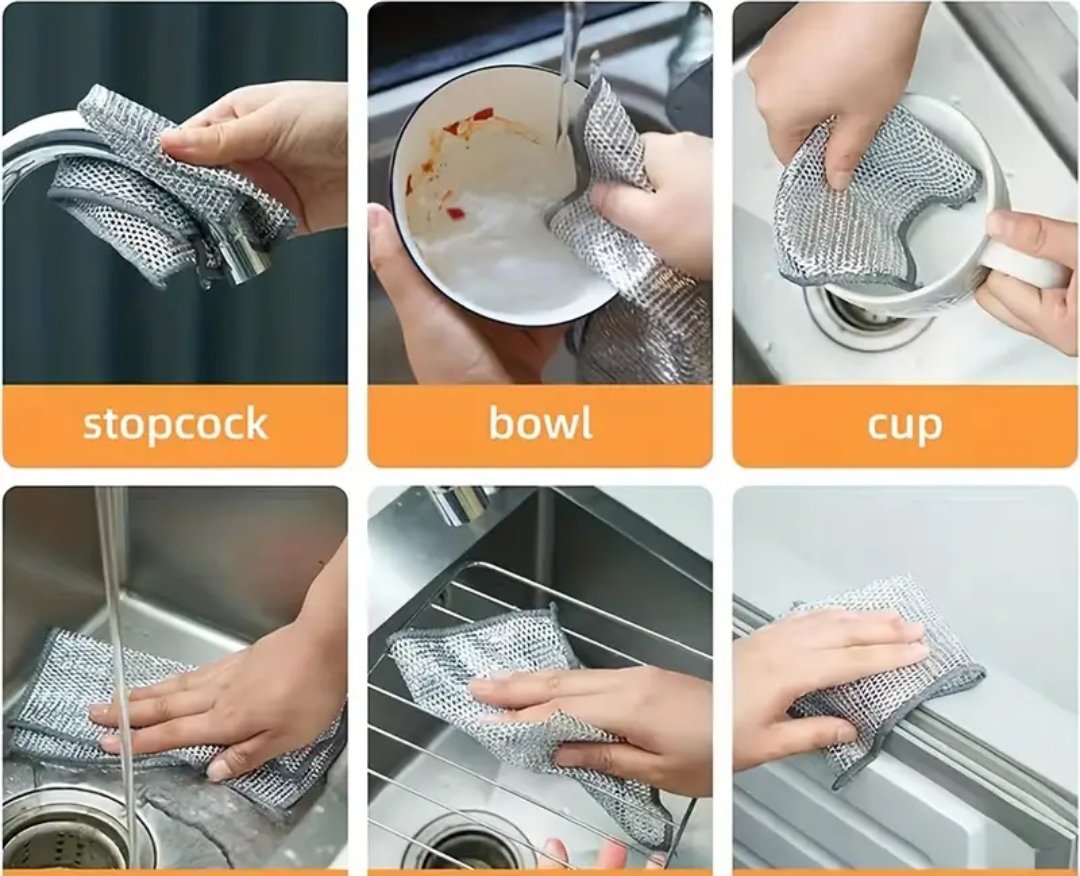 stopcock

bowl

cup